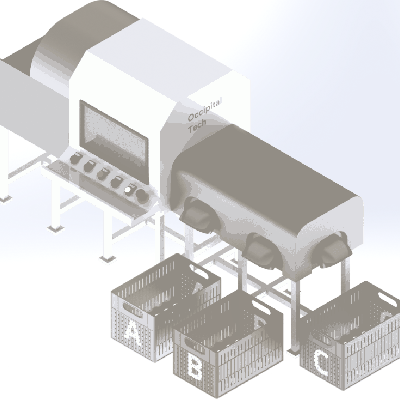 Occipital Tech

A

B

C